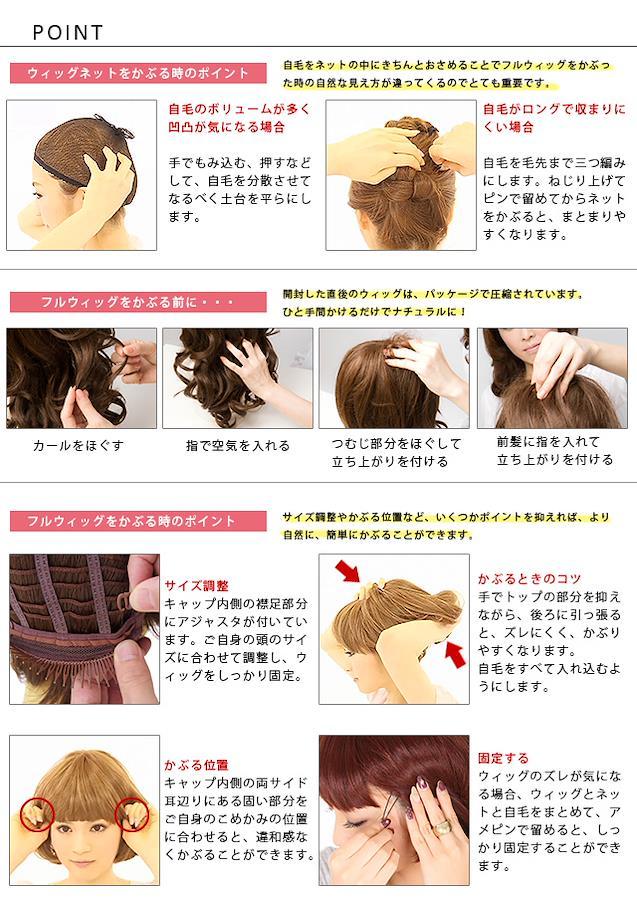 POINT

ウィッグネットをかぶる時のポイント

自毛をネットの中にきちんとおさめることでフルウィッグをかぶった時の自然な見え方が違ってくるのでとても重要です。

自毛のボリュームが多く凹凸が気になる場合

手でもみ込む、押すなどして、自毛を分散させてなるべく土台を平らにします。

自毛がロングで収まりにくい場合

自毛を毛先まで三つ編みにします。ねじり上げてピンで留めてからネットをかぶると、まとまりやすくなります。

フルウィッグをかぶる前に・・・

開封した直後のウィッグは、パッケージで圧縮されています。ひと手間かけるだけでナチュラルに！

カールをほぐす

指で空気を入れる

つむじ部分をほぐして立ち上がりを付ける

前髪に指を入れて立ち上がりを付ける

フルウィッグをかぶる時のポイント

サイズ調整やかぶる位置など、いくつかポイントを抑えれば、より自然に、簡単にかぶることができます。

サイズ調整
キャップ内側の襟足部分にアジャスタが付いています。ご自身の頭のサイズに合わせて調整し、ウィッグをしっかり固定。

かぶるときのコツ
手でトップの部分を抑えながら、後ろに引っ張ると、ズレにくく、かぶりやすくなります。
自毛をすべて入れ込むようにします。

かぶる位置
キャップ内側の両サイド耳辺りにある固い部分をご自身のこめかみの位置に合わせると、違和感なくかぶることができます。

固定する
ウィッグのズレが気になる場合、ウィッグとネットと自毛をまとめて、アメピンで留めると、しっかり固定することができます。