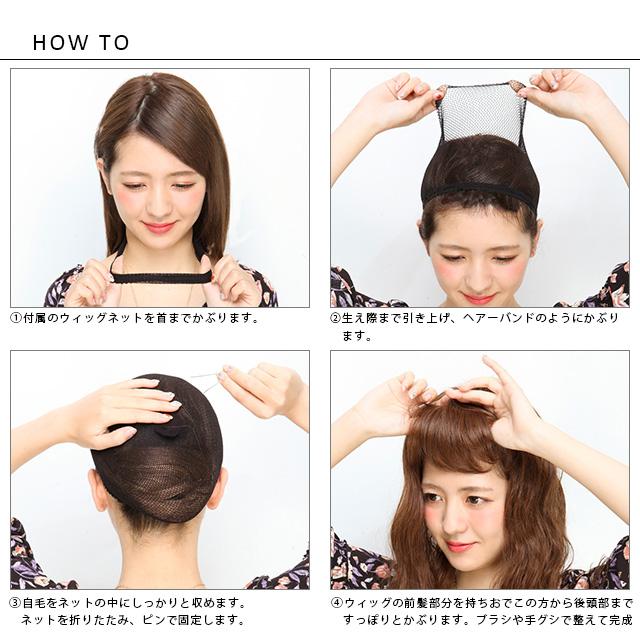 HOW TO

①付属のウィッグネットを首までかぶります。

②生え際まで引き上げ、ヘアーバンドのようにかぶります。

③自毛をネットの中にしっかりと収めます。ネットを折りたたみ、ピンで固定します。

④ウィッグの前髪部分を持ちおでこの方から後頭部まですっぽりとかぶります。ブラシや手グシで整えて完成