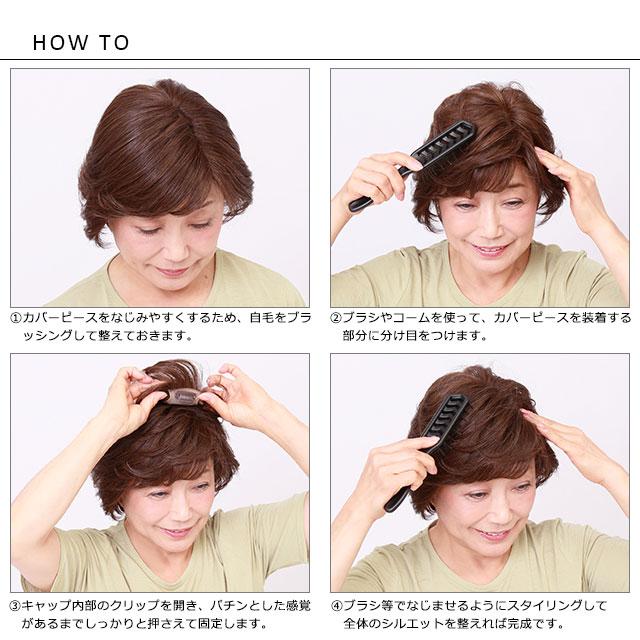 HOW TO

①カバーピースをなじみやすくするため、自毛をブラッシングして整えておきます。

②ブラシやコームを使って、カバーピースを装着する部分に分け目をつけます。

③キャップ内部のクリップを開き、パチンとした感覚があるまでしっかりと押さえて固定します。

④ブラシ等でなじませるようにスタイリングして全体のシルエットを整えれば完成です。