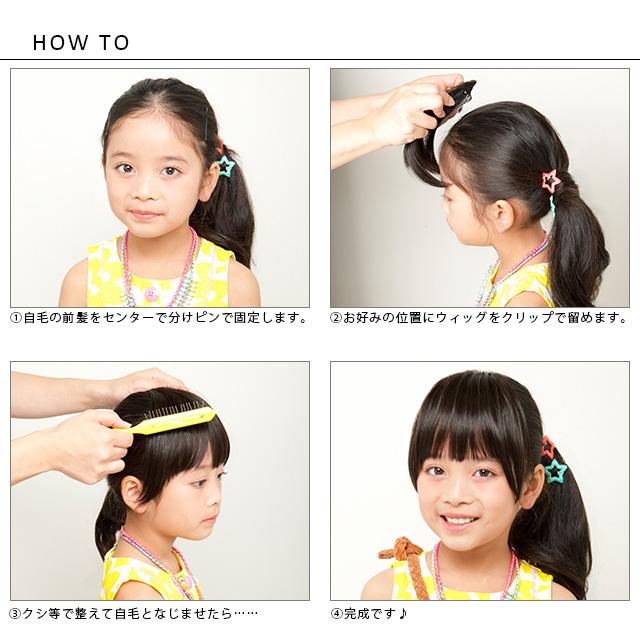 HOW TO

①自毛の前髪をセンターで分けピンで固定します。

②お好みの位置にウィッグをクリップで留めます。

③クシ等で整えて自毛となじませたら……

④完成です♪