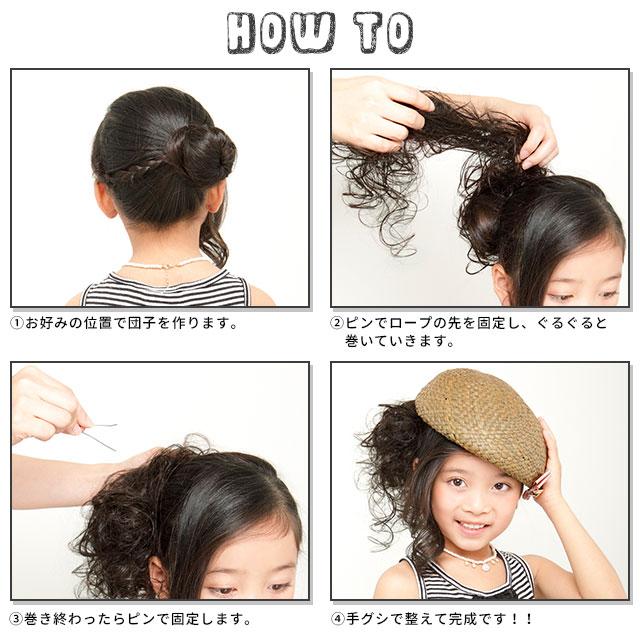 HOW TO

①お好みの位置で団子を作ります。

②ピンでロープの先を固定し、ぐるぐると巻いていきます。

③巻き終わったらピンで固定します。

④手グシで整えて完成です！！