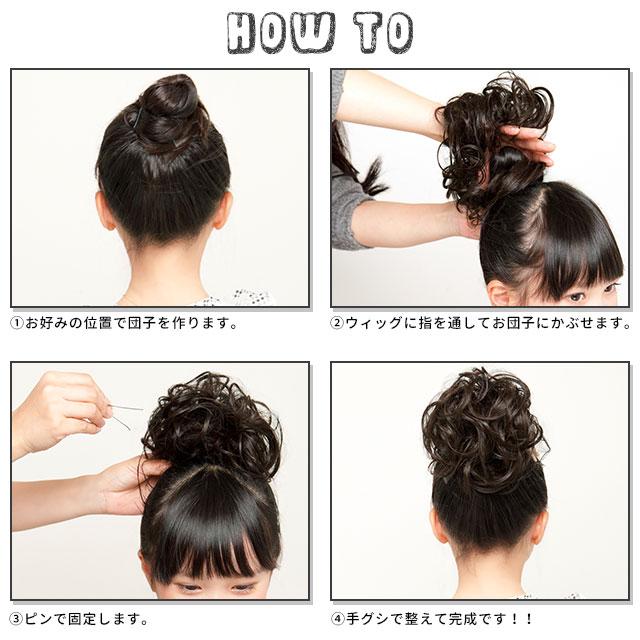 HOW TO

①お好みの位置で団子を作ります。

②ウィッグに指を通してお団子にかぶせます。

③ピンで固定します。

④手グシで整えて完成です！！