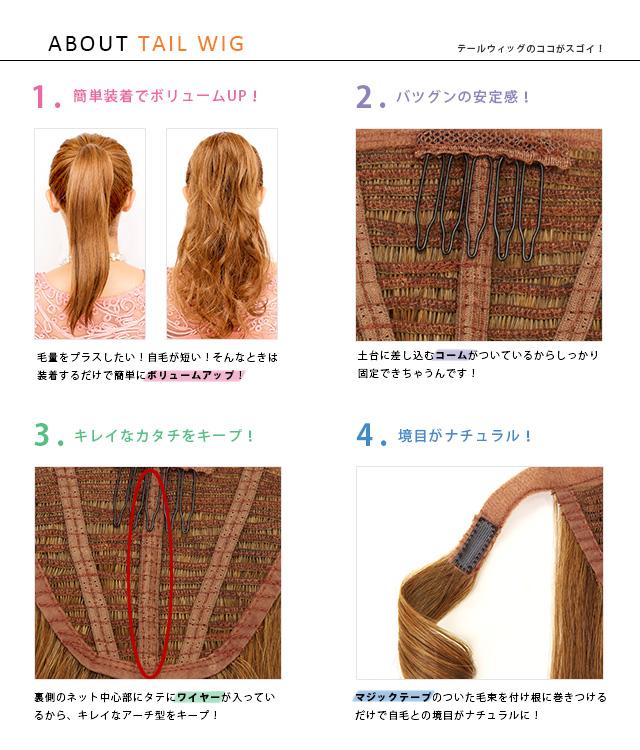 ABOUT TAIL WIG

テールウィッグのココがスゴイ！

1. 簡単装着でボリュームUP！

毛量をプラスしたい！自毛が短い！そんなときは装着するだけで簡単にボリュームアップ！

2. バツグンの安定感！

土台に差し込むコームがついているからしっかり固定できちゃうんです！

3. キレイなカタチをキープ！

裏側のネット中心部にタテにワイヤーが入っているから、キレイなアーチ型をキープ！

4. 境目がナチュラル！

マジックテープのついた毛束を付け根に巻きつけるだけで自毛との境目がナチュラルに！