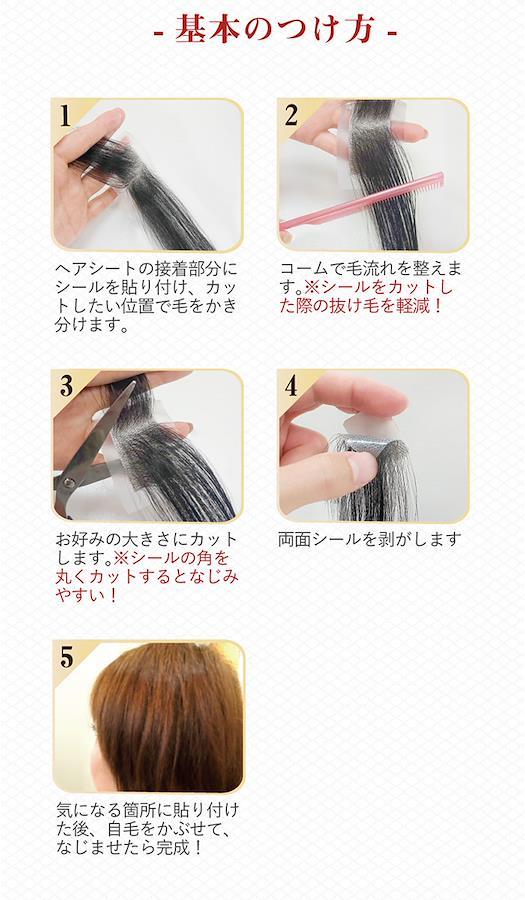 - 基本のつけ方 -

1

ヘアシートの接着部分にシールを貼り付け、カットしたい位置で毛をかき分けます。

2

コームで毛流れを整えます。※シールをカットした際の抜け毛を軽減！

3

お好みの大きさにカットします。※シールの角を丸くカットするとなじみやすい！

4

両面シールを剥がします

5

気になる箇所に貼り付けた後、自毛をかぶせて、なじませたら完成！