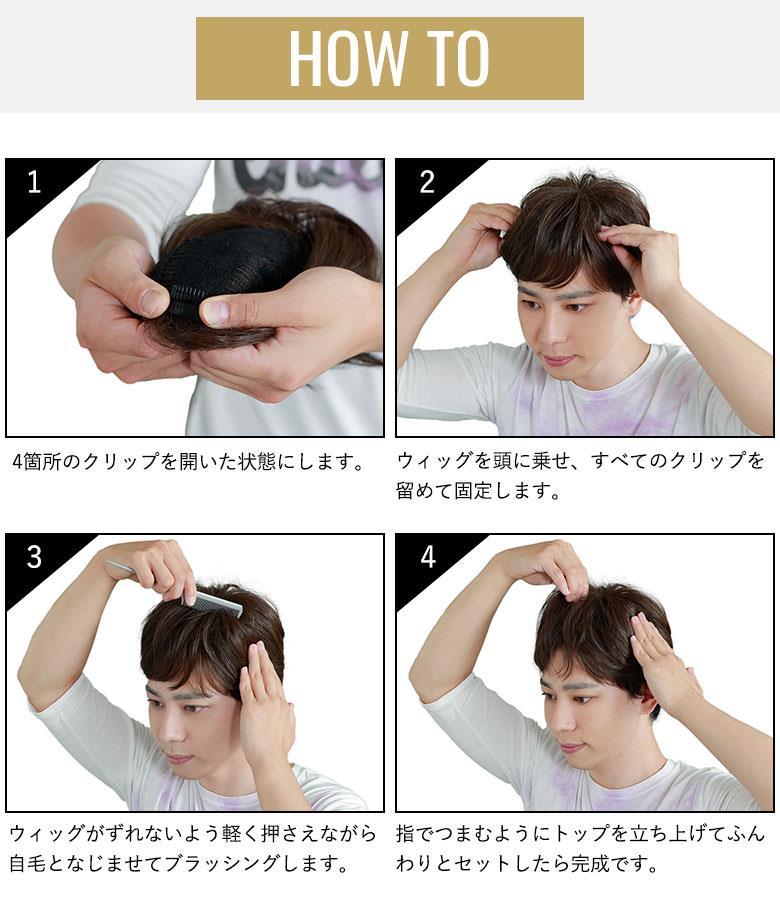 HOW TO

1

4箇所のクリップを開いた状態にします。

2

ウィッグを頭に乗せ、すべてのクリップを留めて固定します。

3

ウィッグがずれないよう軽く押さえながら自毛となじませてブラッシングします。

4

指でつまむようにトップを立ち上げてふんわりとセットしたら完成です。