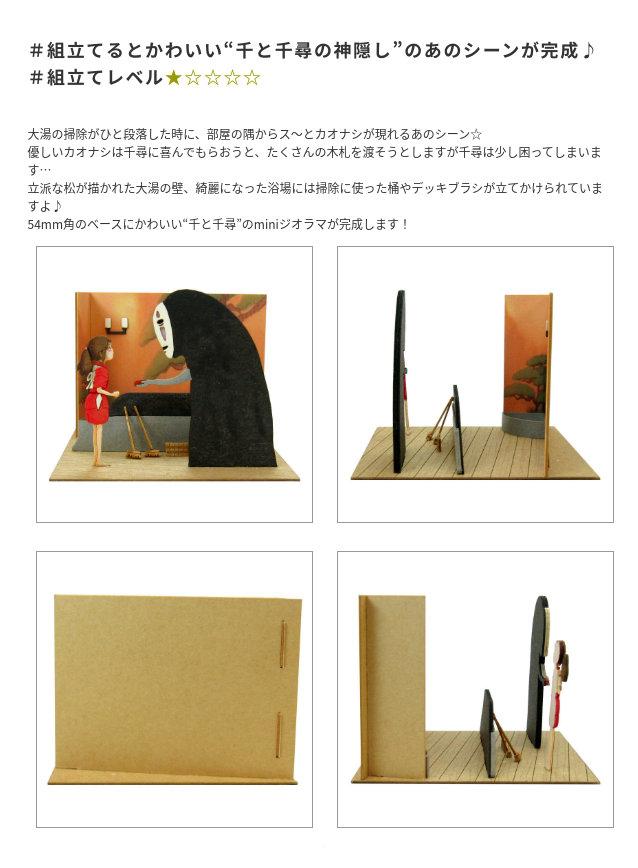 ＃組立てるとかわいい“千と千尋の神隠し”のあのシーンが完成♪
＃組立てレベル★☆☆☆☆

大湯の掃除がひと段落した時に、部屋の隅からス〜とカオナシが現れるあのシーン☆
優しいカオナシは千尋に喜んでもらおうと、たくさんの木札を渡そうとしますが千尋は少し困ってしまいます…
立派な松が描かれた大湯の壁、綺麗になった浴場には掃除に使った桶やデッキブラシが立てかけられていますよ♪
54mm角のベースにかわいい“千と千尋”のminiジオラマが完成します！