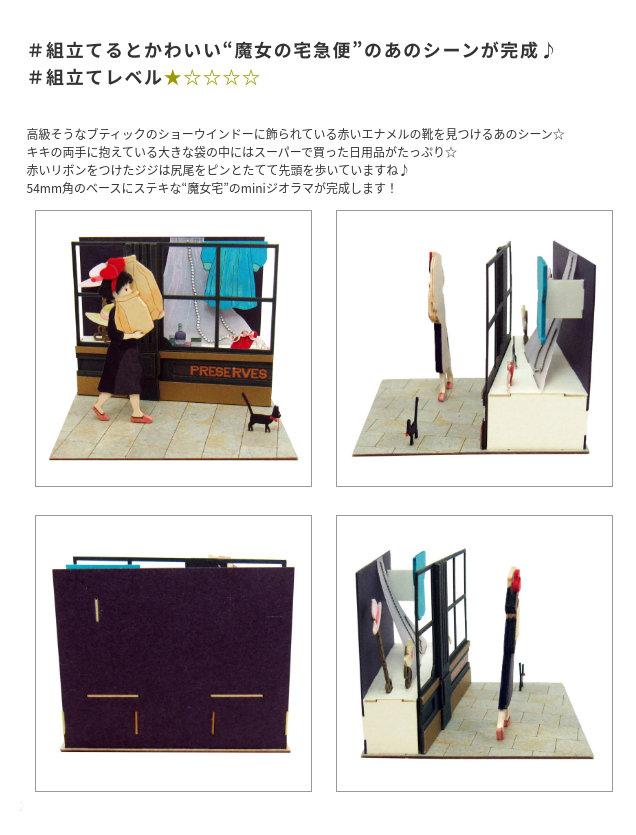 ＃組立てるとかわいい“魔女の宅急便”のあのシーンが完成♪
＃組立てレベル★☆☆☆☆

高級そうなブティックのショーウインドーに飾られている赤いエナメルの靴を見つけるあのシーン☆
キキの両手に抱えている大きな袋の中にはスーパーで買った日用品がたっぷり☆
赤いリボンをつけたジジは尻尾をピンとたてて先頭を歩いていますね♪
54mm角のベースにステキな“魔女宅”のminiジオラマが完成します！

PRESERVES