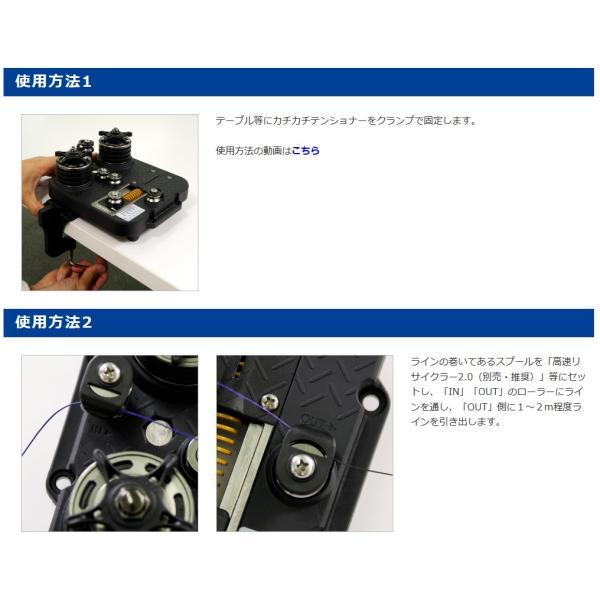 使用方法1

テーブル等にカチカチテンショナーをクランプで固定します。

使用方法の動画はこちら

使用方法2

IN

OUT

ラインの巻いてあるスプールを「高速リサイクラー2.0（別売・推奨）」等にセットし、「IN」「OUT」のローラーにラインを通し、「OUT」側に1～2m程度ラインを引き出します。