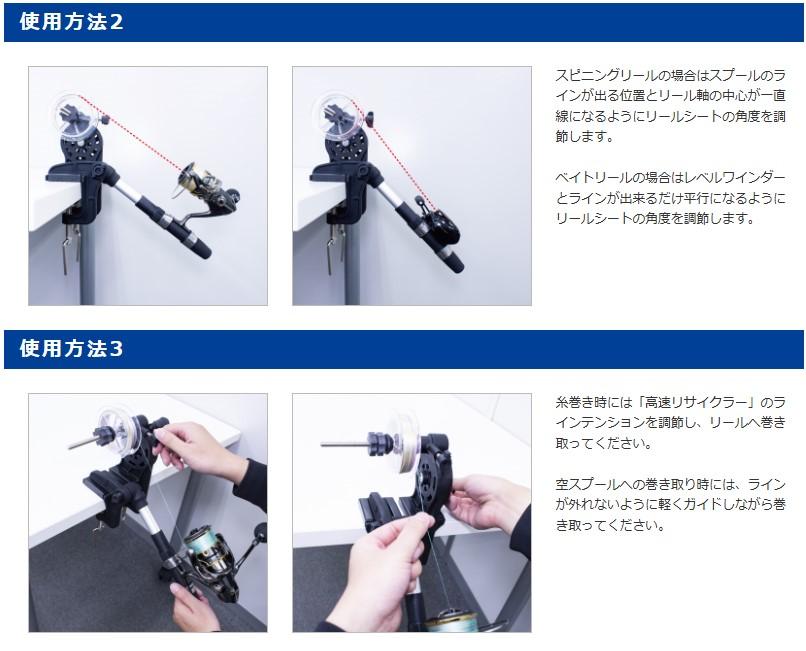 使用方法2

スピニングリールの場合はスプールのラインが出る位置とリール軸の中心が一直線になるようにリールシートの角度を調節します。

ベイトリールの場合はレベルワインダーとラインが出来るだけ平行になるようにリールシートの角度を調節します。

使用方法3

糸巻き時には「高速リサイクラー」のラインテンションを調節し、リールへ巻き取ってください。

空スプールへの巻き取り時には、ラインが外れないように軽くガイドしながら巻き取ってください。