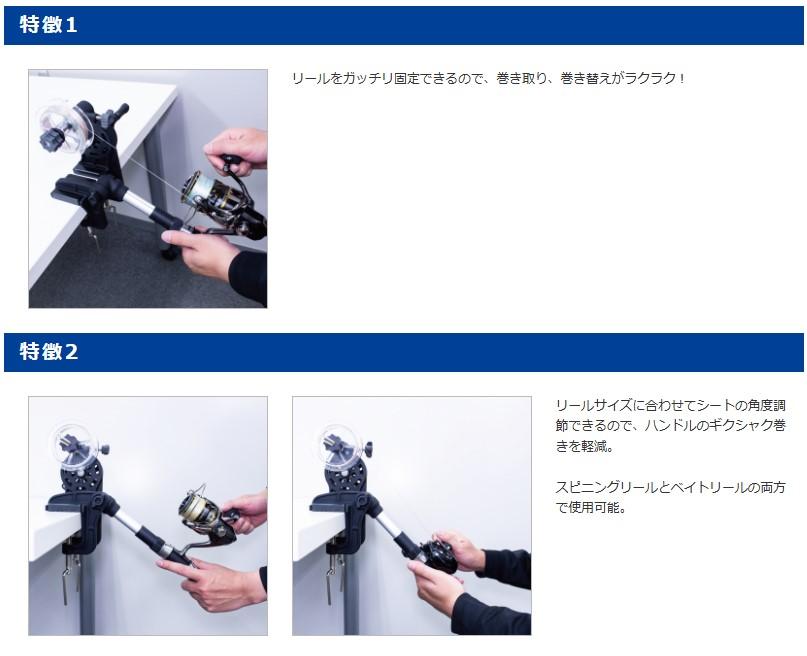 特徴1

リールをガッチリ固定できるので、巻き取り、巻き替えがラクラク！

特徴2

リールサイズに合わせてシートの角度調節できるので、ハンドルのギクシャク巻きを軽減。

スピニングリールとベイトリールの両方で使用可能。