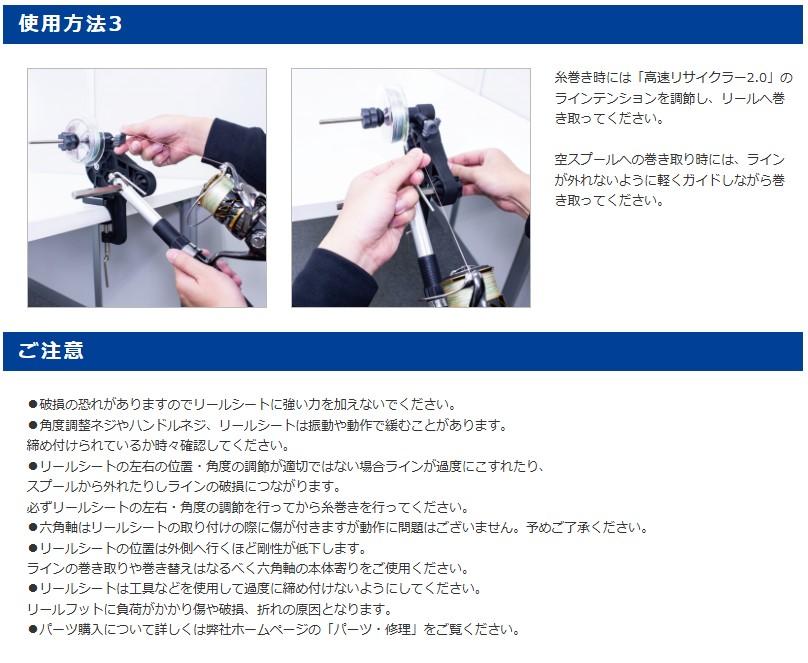 使用方法3

糸巻き時には「高速リサイクラー2.0」のラインテンションを調節し、リールへ巻き取ってください。

空スプールへの巻き取り時には、ラインが外れないように軽くガイドしながら巻き取ってください。

ご注意

●破損の恐れがありますのでリールシートに強い力を加えないでください。
●角度調整ネジやハンドルネジ、リールシートは振動や動作で緩むことがあります。
締め付けられているか時々確認してください。
●リールシートの左右の位置・角度の調節が適切ではない場合ラインが過度にこすれたり、
スプールから外れたりしラインの破損につながります。
必ずリールシートの左右・角度の調節を行ってから糸巻きを行ってください。
●六角軸はリールシートの取り付けの際に傷が付きますが動作に問題はございません。予めご了承ください。
●リールシートの位置は外側へ行くほど剛性が低下します。
ラインの巻き取りや巻き替えはなるべく六角軸の本体寄りをご使用ください。
●リールシートは工具などを使用して過度に締め付けないようにしてください。
リールフットに負荷がかかり傷や破損、折れの原因となります。
●パーツ購入について詳しくは弊社ホームページの「パーツ・修理」をご覧ください。