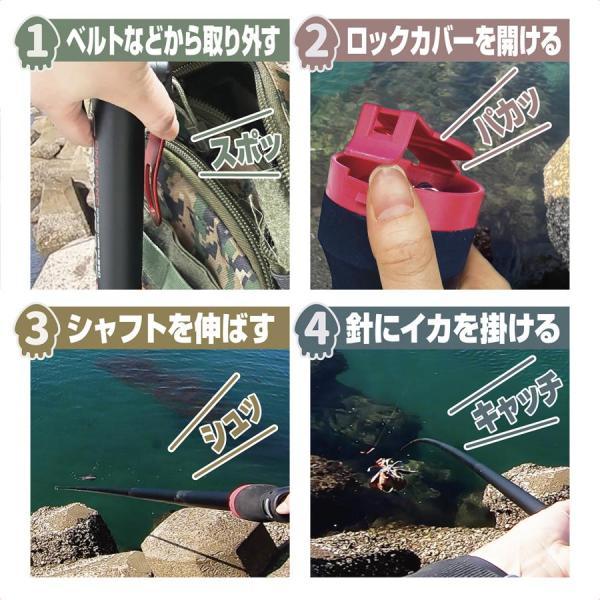 1 ベルトなどから取り外す

スポッ

2 ロックカバーを開ける

パカッ

3 シャフトを伸ばす

シュッ

4 針にイカを掛ける

キャッチ